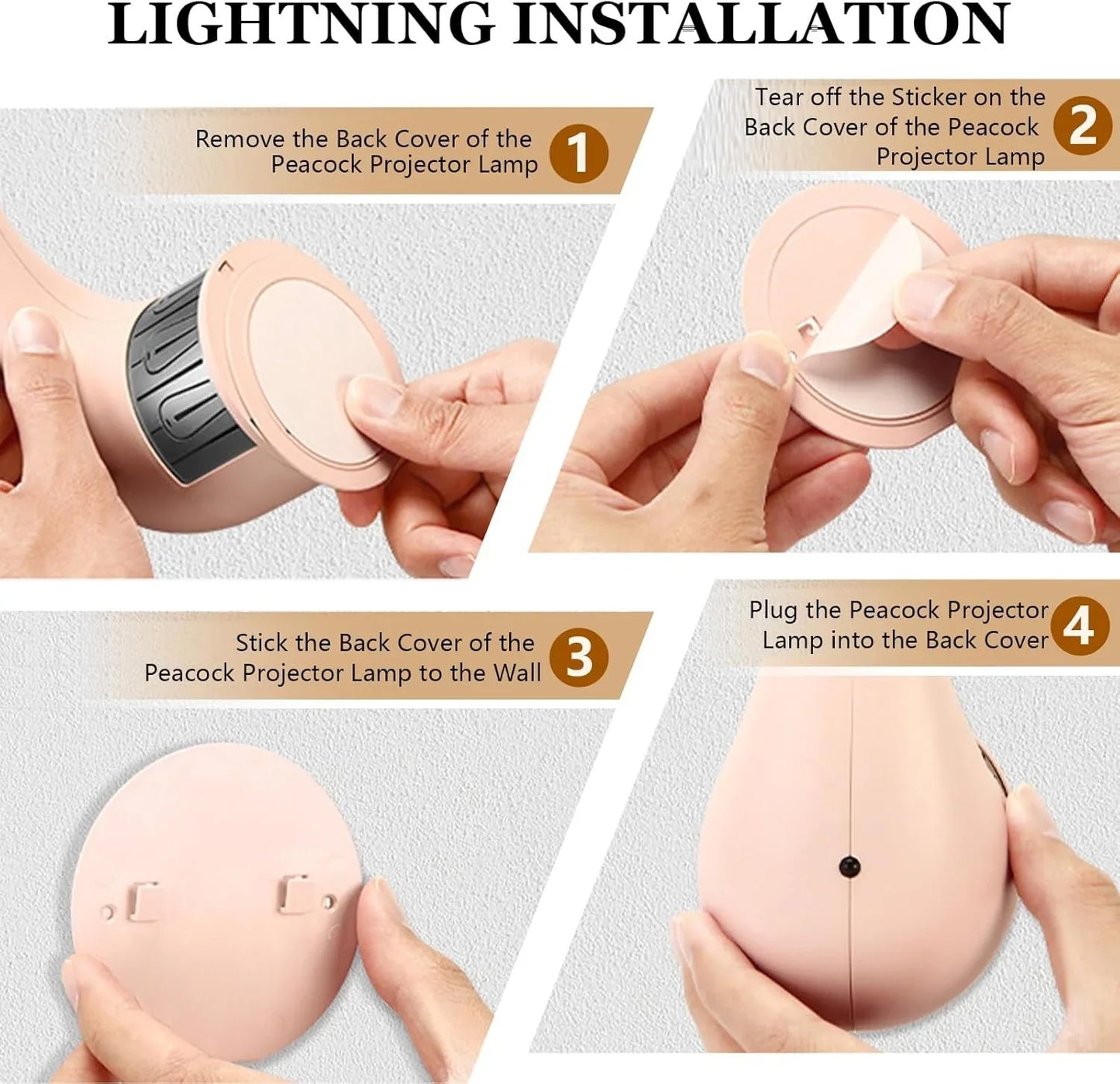 LIGHTNING INSTALLATION

Remove the Back Cover of the Peacock Projector Lamp 1

Tear off the Sticker on the Back Cover of the Peacock Projector Lamp 2

Stick the Back Cover of the Peacock Projector Lamp to the Wall 3

Plug the Peacock Projector Lamp into the Back Cover 4