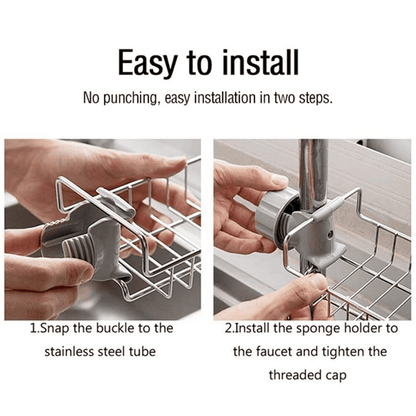 Easy to install

No punching, easy installation in two steps.

1.Snap the buckle to the stainless steel tube

2.Install the sponge holder to the faucet and tighten the threaded cap