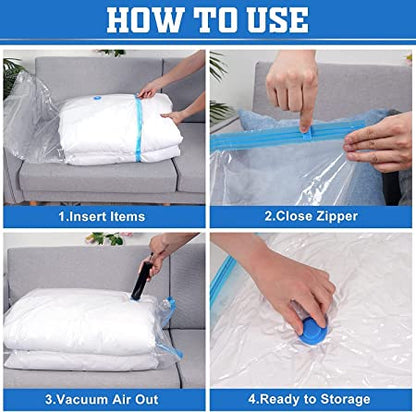 HOW TO USE

1.Insert Items

2.Close Zipper

3.Vacuum Air Out

4.Ready to Storage