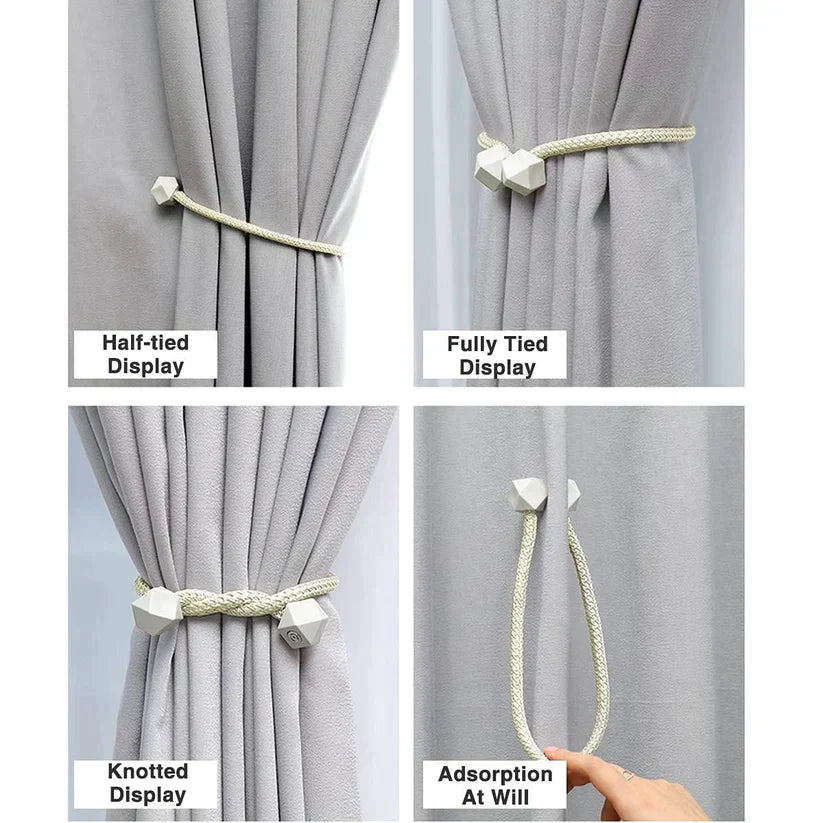 Half-tied Display

Fully Tied Display

Knotted Display

Adsorption At Will